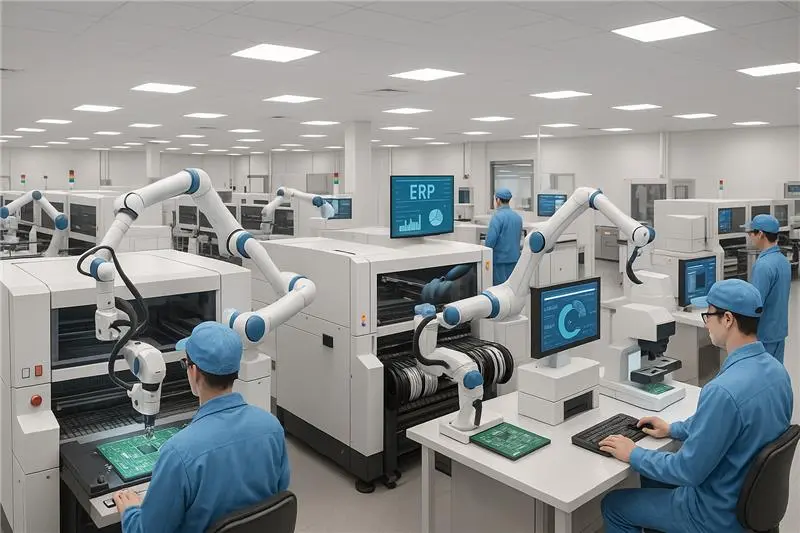 ERP